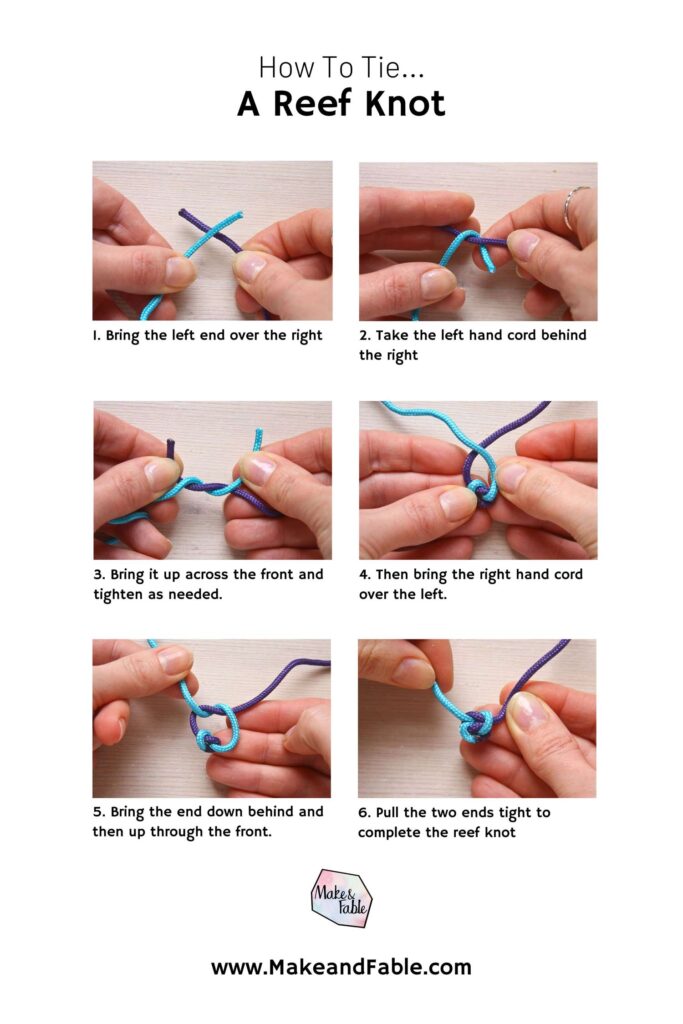 How To Tie...
A Reef Knot

1. Bring the left end over the right

2. Take the left hand cord behind the right

3. Bring it up across the front and tighten as needed.

4. Then bring the right hand cord over the left.

5. Bring the end down behind and then up through the front.

6. Pull the two ends tight to complete the reef knot

Make & Fable

www.MakeandFable.com